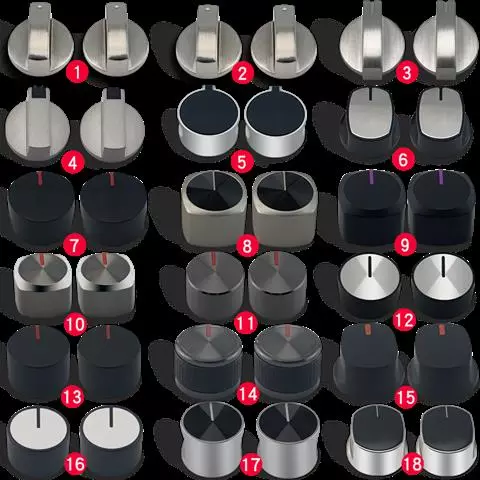 1
2
3
4
5
6
7
8
9
10
11
12
13
14
15
16
17
18